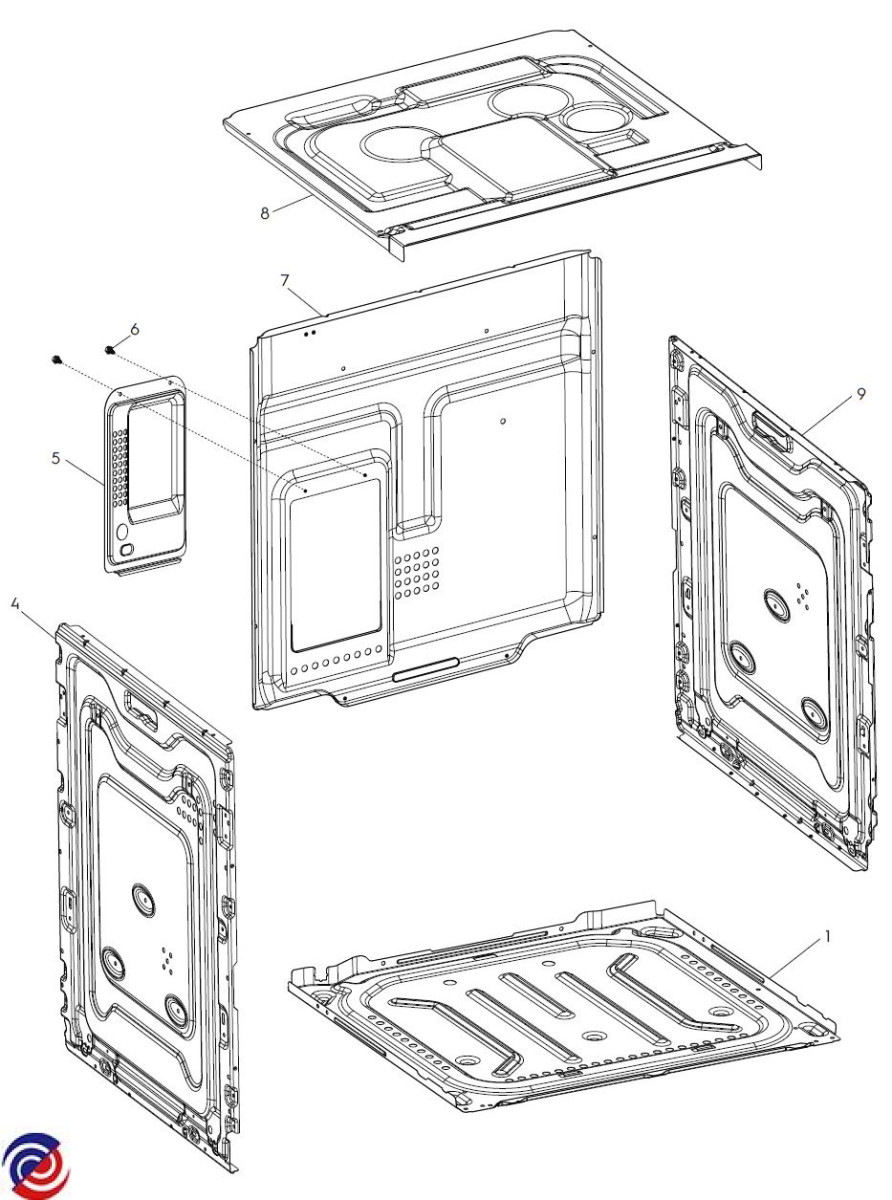 8
7
6
5
9
4
1